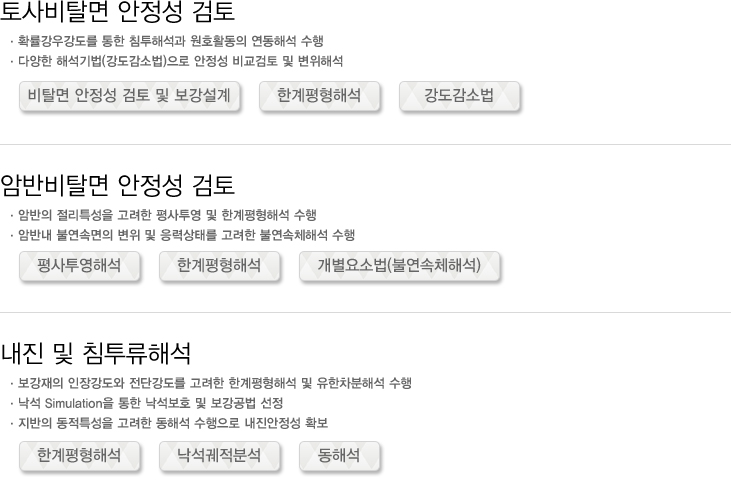 토사비탈면 안정성 검토

· 확률강우강도를 통한 침투해석과 원호활동의 연동해석 수행
· 다양한 해석기법(강도감소법)으로 안정성 비교검토 및 변위해석

비탈면 안정성 검토 및 보강설계
한계평형해석
강도감소법

암반비탈면 안정성 검토

· 암반의 절리특성을 고려한 평사투영 및 한계평형해석 수행
· 암반내 불연속면의 변위 및 응력상태를 고려한 불연속체해석 수행

평사투영해석
한계평형해석
개별요소법(불연속체해석)

내진 및 침투류해석

· 보강재의 인장강도와 전단강도를 고려한 한계평형해석 및 유한차분해석 수행
· 낙석 Simulation을 통한 낙석보호 및 보강공법 선정
· 지반의 동적특성을 고려한 동해석 수행으로 내진안정성 확보

한계평형해석
낙석궤적분석
동해석